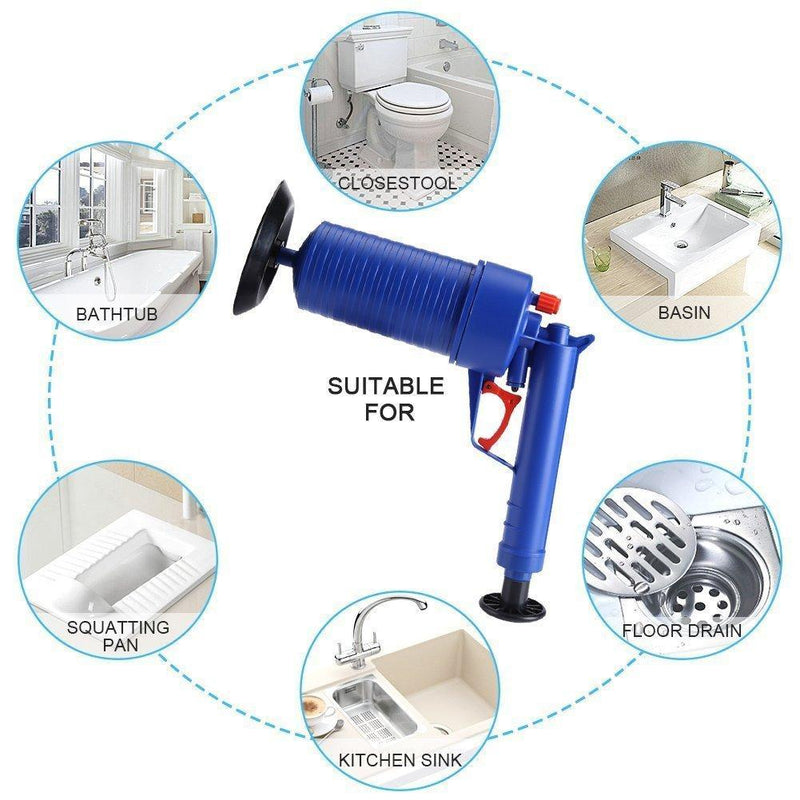 CLOSESTOOL

BATHTUB

BASIN

SUITABLE FOR

SQUATTING PAN

FLOOR DRAIN

KITCHEN SINK